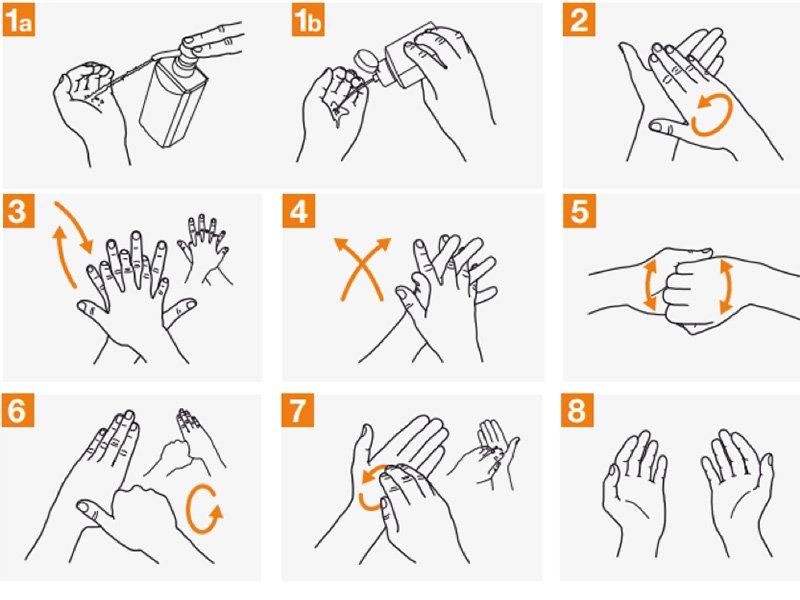 1a

1b

2

3

4

5

6

7

8